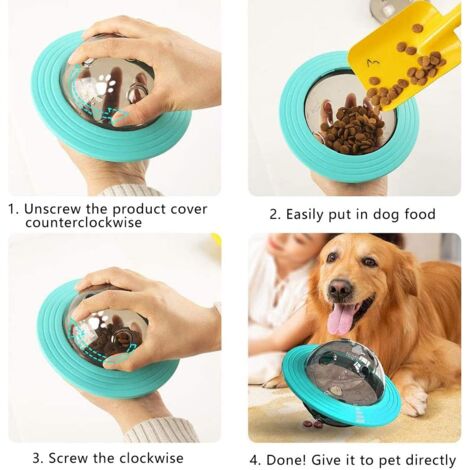 1. Unscrew the product cover counterclockwise

2. Easily put in dog food

3. Screw the clockwise

4. Done! Give it to pet directly