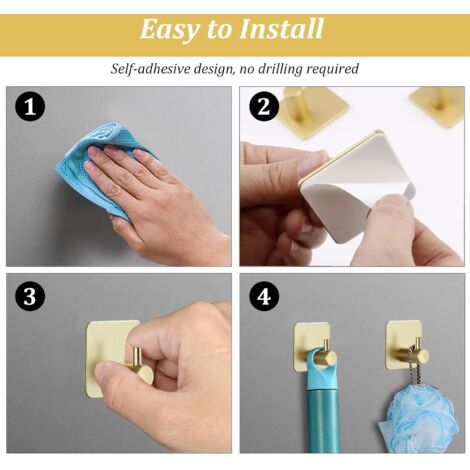 Easy to Install

Self-adhesive design, no drilling required

1

2

3

4