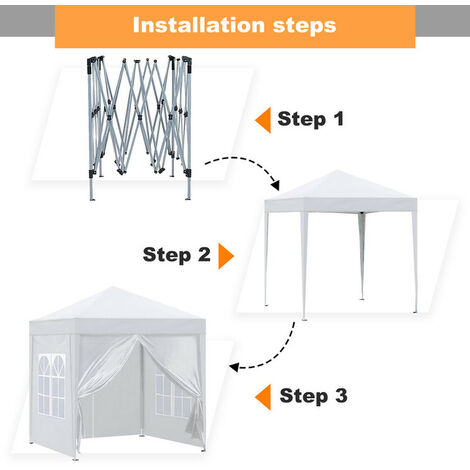 Installation steps

Step 1

Step 2

Step 3