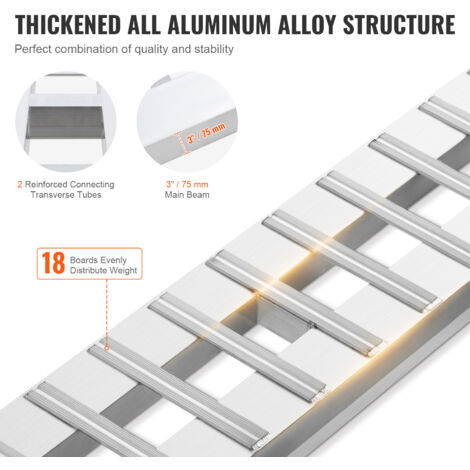 THICKENED ALL ALUMINUM ALLOY STRUCTURE

Perfect combination of quality and stability

3" / 75 mm

2 Reinforced Connecting Transverse Tubes

3" / 75 mm
Main Beam

18 Boards Evenly Distribute Weight