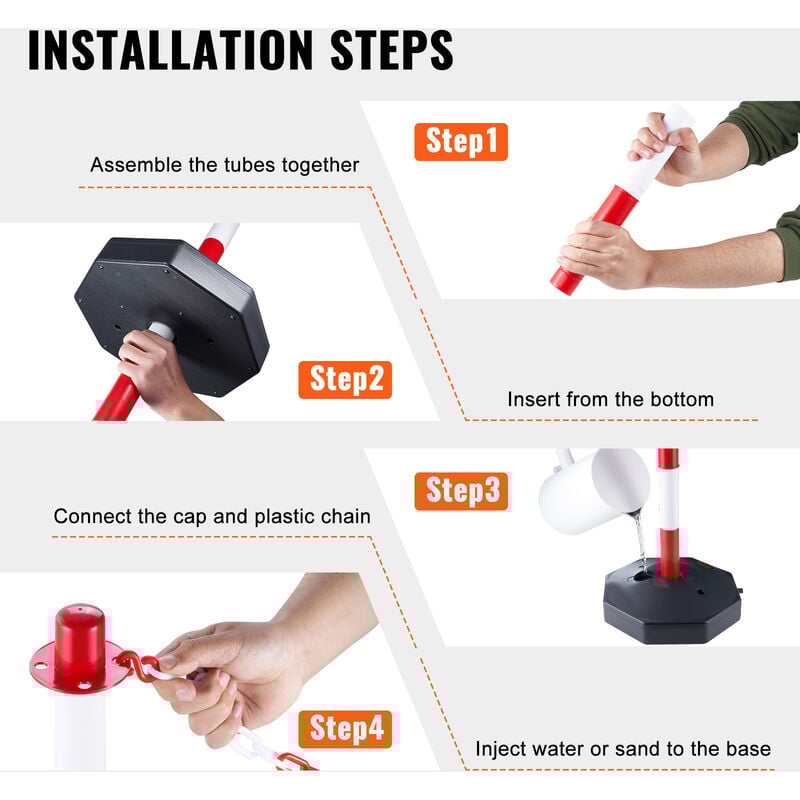 INSTALLATION STEPS

Step1

Assemble the tubes together

Step2

Insert from the bottom

Step3

Connect the cap and plastic chain

Step4

Inject water or sand to the base