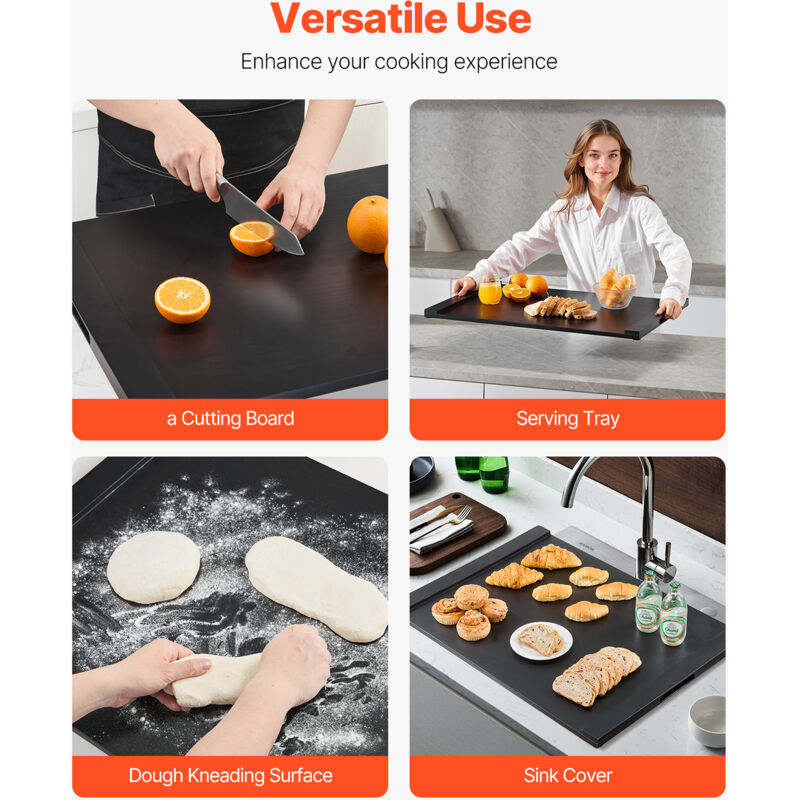 Versatile Use

Enhance your cooking experience

a Cutting Board

Serving Tray

Dough Kneading Surface

Sink Cover