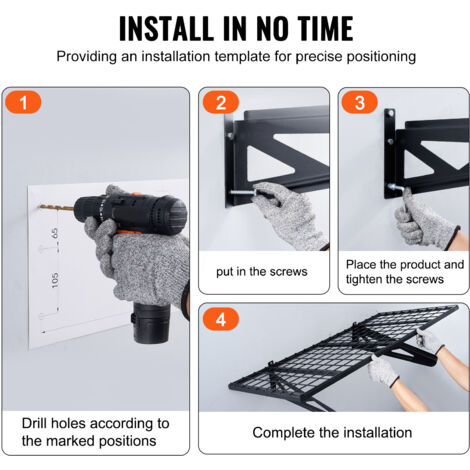 INSTALL IN NO TIME

Providing an installation template for precise positioning

1

65

105

Drill holes according to the marked positions

2

put in the screws

3

Place the product and tighten the screws

4

Complete the installation