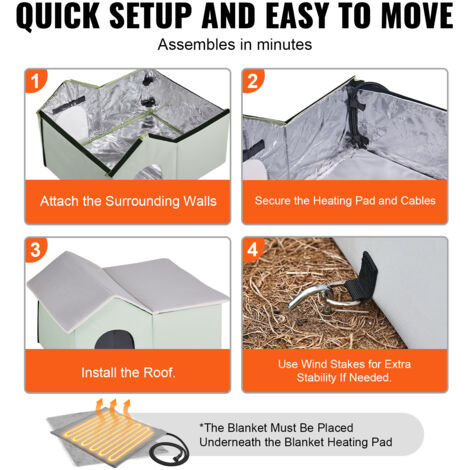 QUICK SETUP AND EASY TO MOVE

Assembles in minutes

1

Attach the Surrounding Walls

2

Secure the Heating Pad and Cables

3

Install the Roof.

4

Use Wind Stakes for Extra Stability If Needed.

*The Blanket Must Be Placed Underneath the Blanket Heating Pad