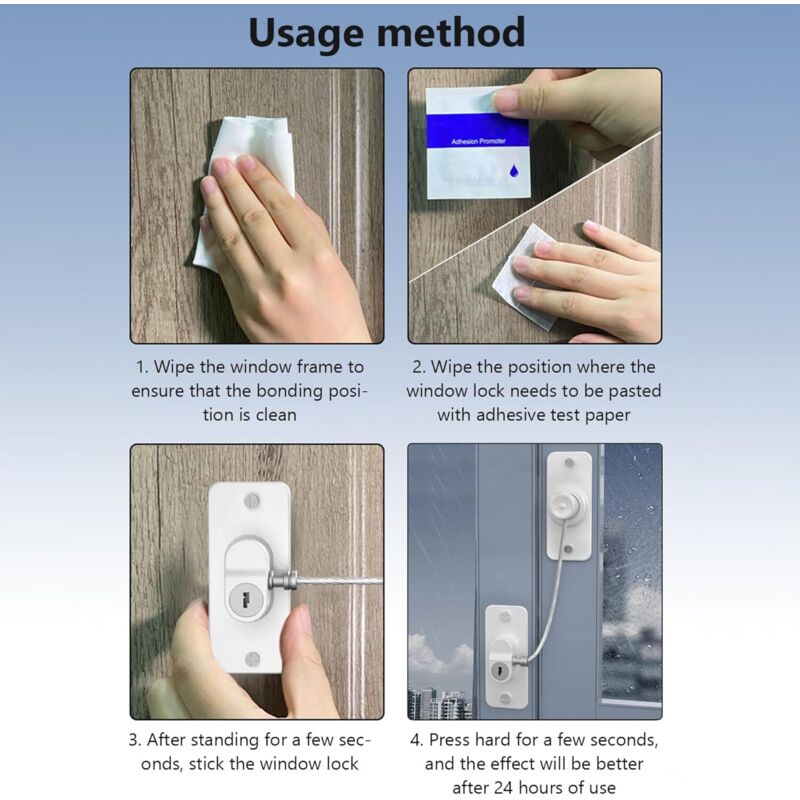 Usage method

Adhesion Promoter

1. Wipe the window frame to ensure that the bonding position is clean

2. Wipe the position where the window lock needs to be pasted with adhesive test paper

3. After standing for a few seconds, stick the window lock

4. Press hard for a few seconds, and the effect will be better after 24 hours of use