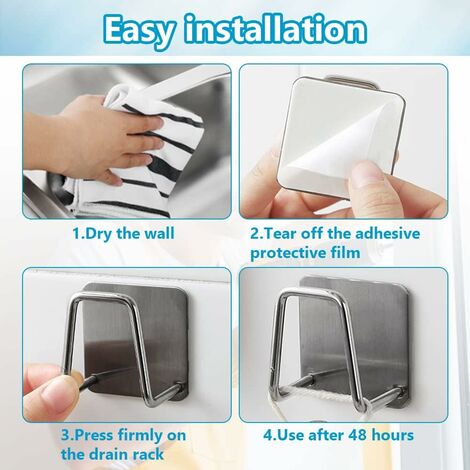 Easy installation

1.Dry the wall

2.Tear off the adhesive protective film

3.Press firmly on the drain rack

4.Use after 48 hours