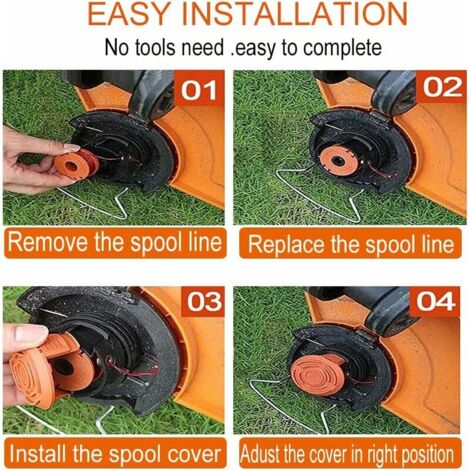 EASY INSTALLATION

No tools need .easy to complete

01

Remove the spool line

02

Replace the spool line

03

Install the spool cover

04

Adust the cover in right position