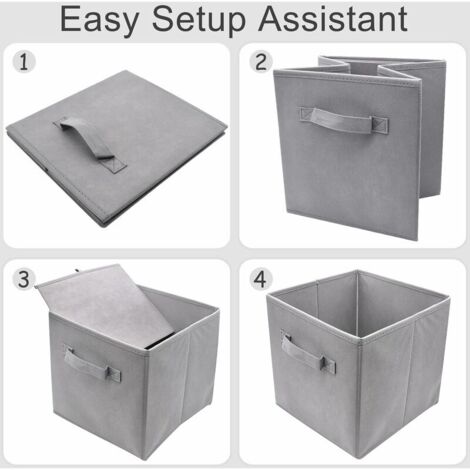 Easy Setup Assistant

1

2

3

4