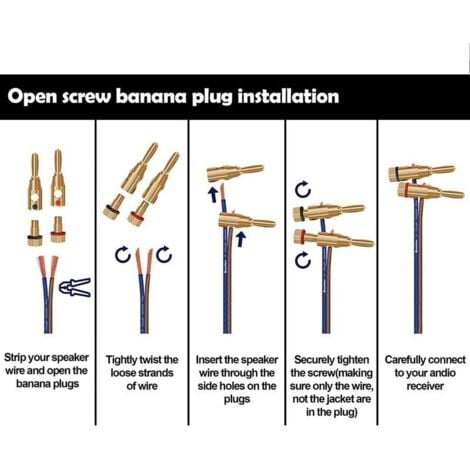 Open screw banana plug installation

Strip your speaker wire and open the banana plugs

Tightly twist the loose strands of wire

Insert the speaker wire through the side holes on the plugs

Securely tighten the screw(making sure only the wire, not the jacket are in the plug)

Carefully connect to your andio receiver