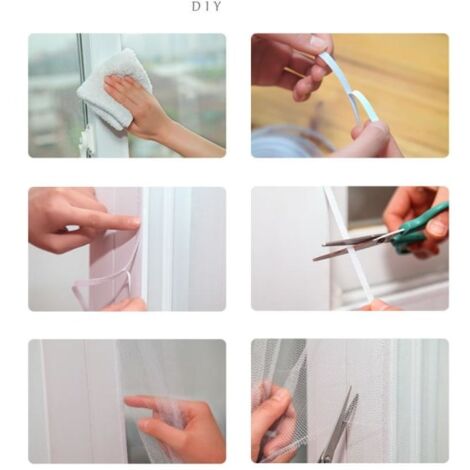 DIY