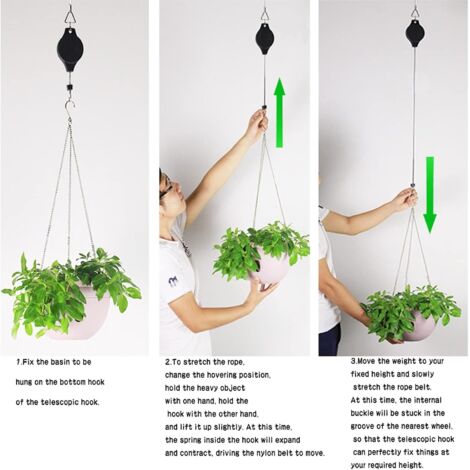 1.Fix the basin to be hung on the bottom hook of the telescopic hook.

2.To stretch the rope, change the hovering position, hold the heavy object with one hand, hold the hook with the other hand, and lift it up slightly. At this time, the spring inside the hook will expand and contract, driving the nylon belt to move.

3.Move the weight to your fixed height and slowly stretch the rope belt. At this time, the internal buckle will be stuck in the groove of the nearest wheel, so that the telescopic hook can perfectly fix things at your required height.