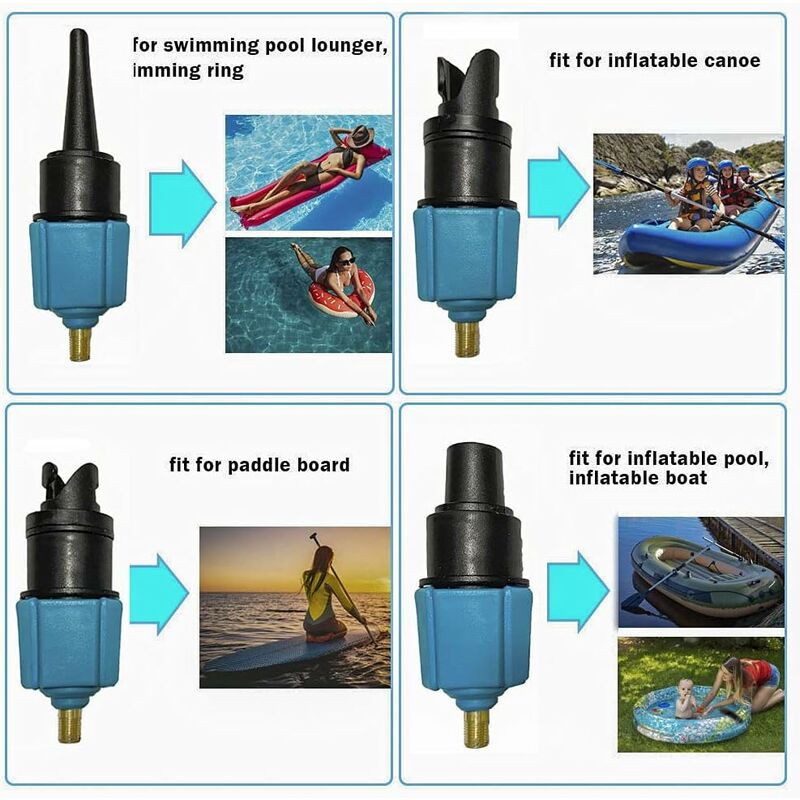 for swimming pool lounger, imming ring

fit for inflatable canoe

fit for paddle board

fit for inflatable pool, inflatable boat