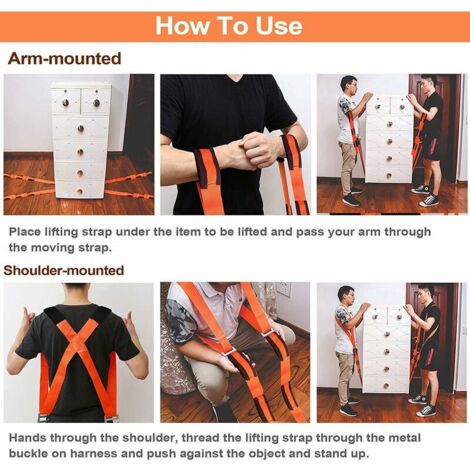 How To Use

Arm-mounted

Place lifting strap under the item to be lifted and pass your arm through the moving strap.

Shoulder-mounted

Hands through the shoulder, thread the lifting strap through the metal buckle on harness and push against the object and stand up.