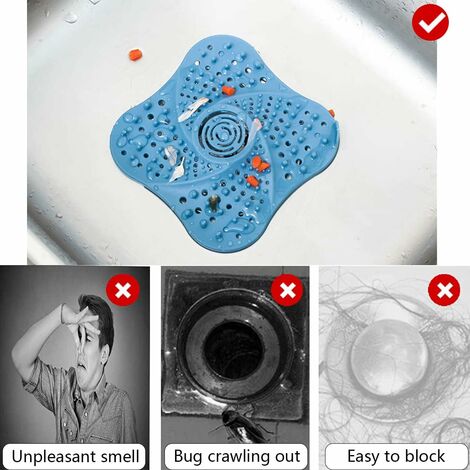 Unpleasant smell

Bug crawling out

Easy to block