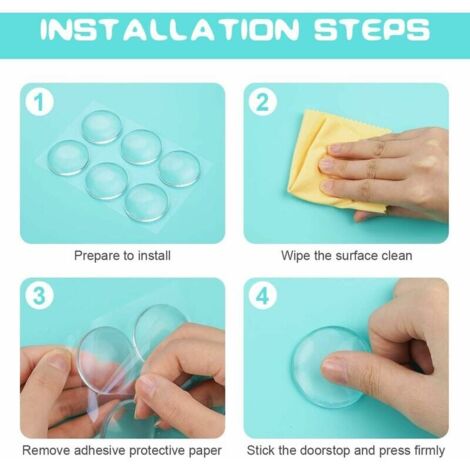 INSTALLATION STEPS

1

Prepare to install

2

Wipe the surface clean

3

Remove adhesive protective paper

4

Stick the doorstop and press firmly