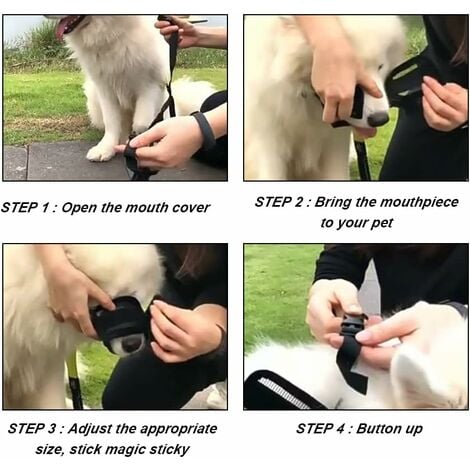 STEP 1 : Open the mouth cover

STEP 2 : Bring the mouthpiece to your pet

STEP 3 : Adjust the appropriate size, stick magic sticky

STEP 4 : Button up