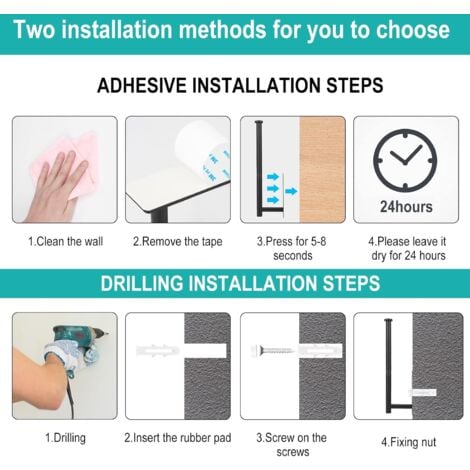 Two installation methods for you to choose

ADHESIVE INSTALLATION STEPS

24hours

1.Clean the wall

2.Remove the tape

3.Press for 5-8 seconds

4.Please leave it dry for 24 hours

DRILLING INSTALLATION STEPS

1.Drilling

2.Insert the rubber pad

3.Screw on the screws

4.Fixing nut