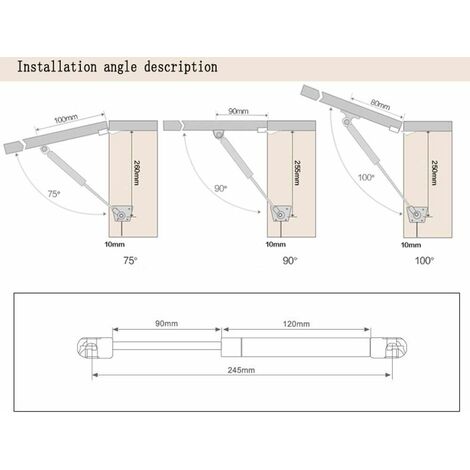 Installation angle description

100mm

260mm

75°

10mm

75°

90mm

255mm

90°

10mm

90°

80mm

250mm

100°

10mm

100°

90mm

120mm

245mm