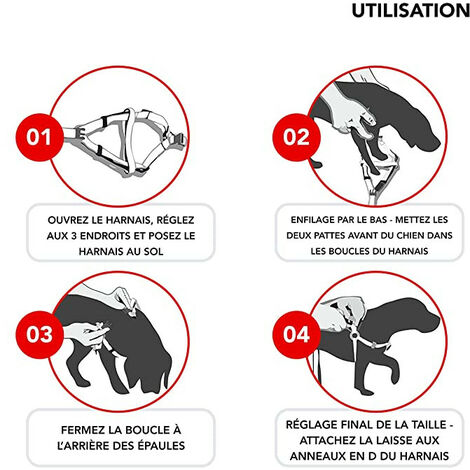 UTILISATION

01

OUVREZ LE HARNAIS, RÉGLEZ AUX 3 ENDROITS ET POSEZ LE HARNAIS AU SOL

02

ENFILAGE PAR LE BAS - METTEZ LES DEUX PATTES AVANT DU CHIEN DANS LES BOUCLES DU HARNAIS

03

FERMEZ LA BOUCLE À L'ARRIÈRE DES ÉPAULES

04

RÉGLAGE FINAL DE LA TAILLE - ATTACHEZ LA LAISSE AUX ANNEAUX EN D DU HARNAIS