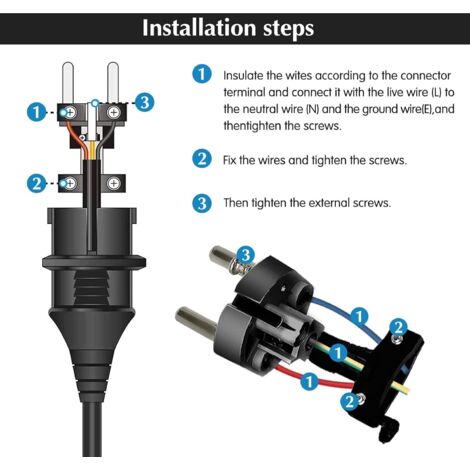 Installation steps

1

3

2

1 Insulate the wites according to the connector terminal and connect it with the live wire (L) to the neutral wire (N) and the ground wire(E),and thentighten the screws.

2 Fix the wires and tighten the screws.

3 Then tighten the external screws.

3

1

2

1

1

2