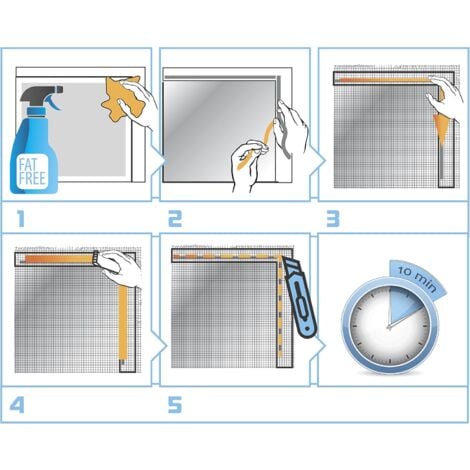 FAT FREE

1

2

3

4

5

10 min