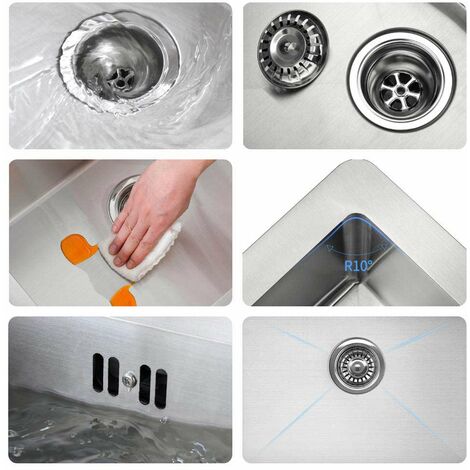 R10°