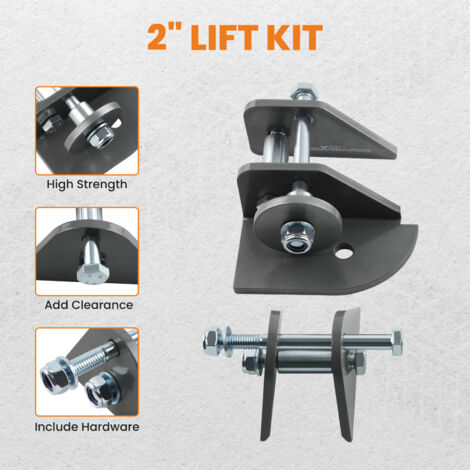 2" LIFT KIT

High Strength

Add Clearance

Include Hardware