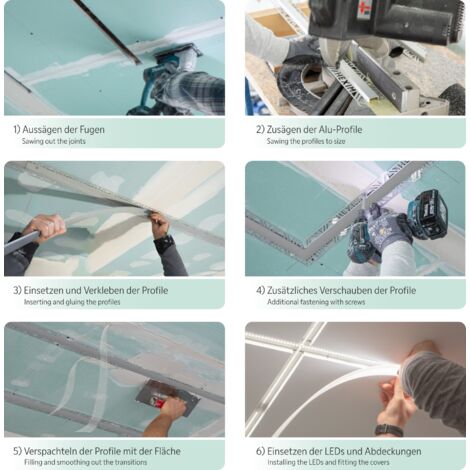 1) Aussägen der Fugen
Sawing out the joints

2) Zusägen der Alu-Profile
Sawing the profiles to size

3) Einsetzen und Verkleben der Profile
Inserting and gluing the profiles

4) Zusätzliches Verschauben der Profile
Additional fastening with screws

5) Verspachteln der Profile mit der Fläche
Filling and smoothing out the transitions

6) Einsetzen der LEDs und Abdeckungen
Installing the LEDs and fitting the covers