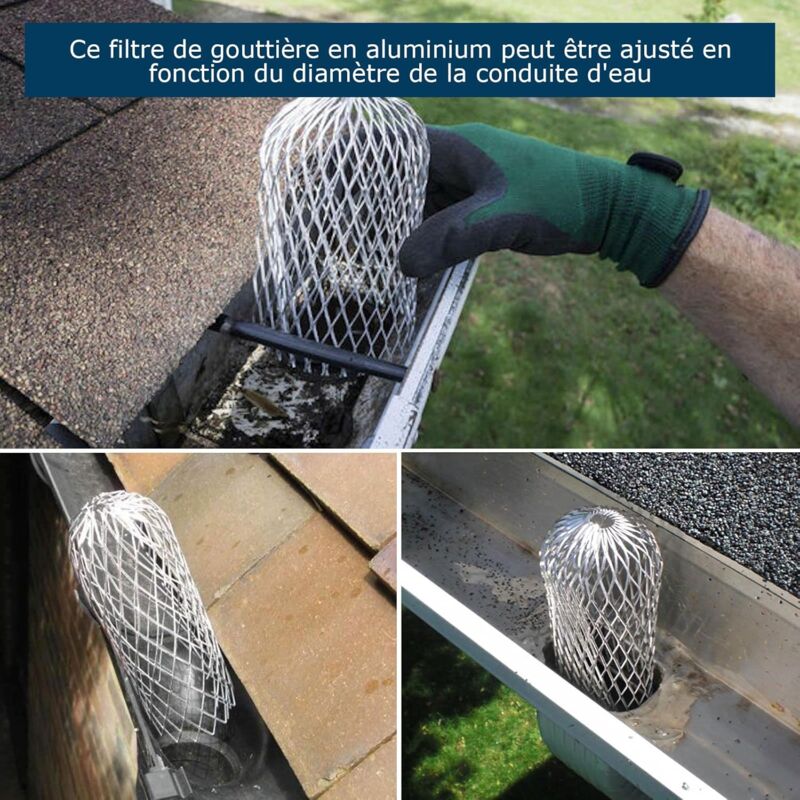 Ce filtre de gouttière en aluminium peut être ajusté en fonction du diamètre de la conduite d'eau