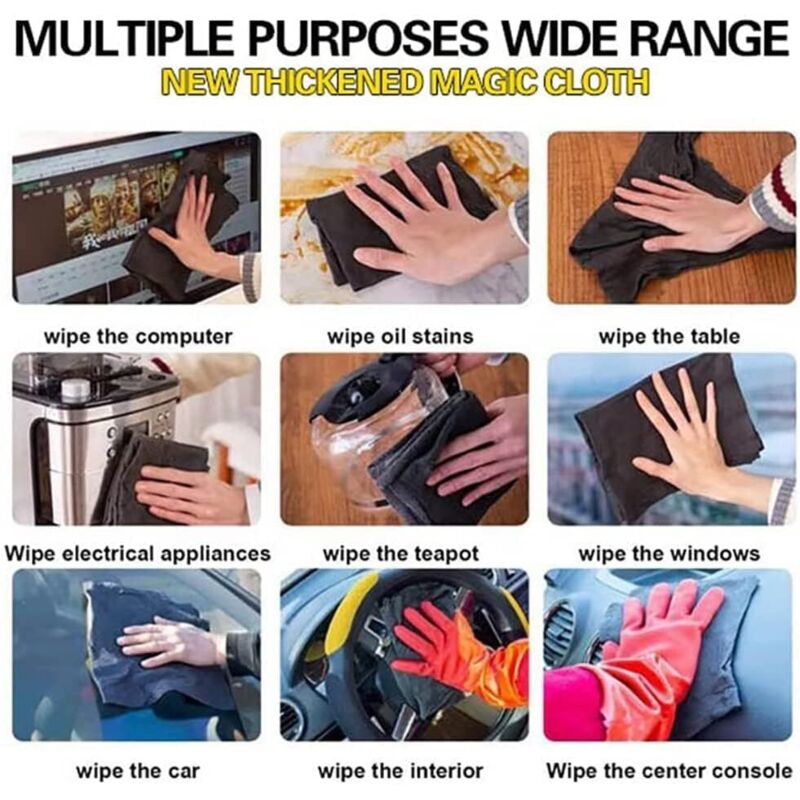 MULTIPLE PURPOSES WIDE RANGE
NEW THICKENED MAGIC CLOTH

wipe the computer

wipe oil stains

wipe the table

Wipe electrical appliances

wipe the teapot

wipe the windows

wipe the car

wipe the interior

Wipe the center console