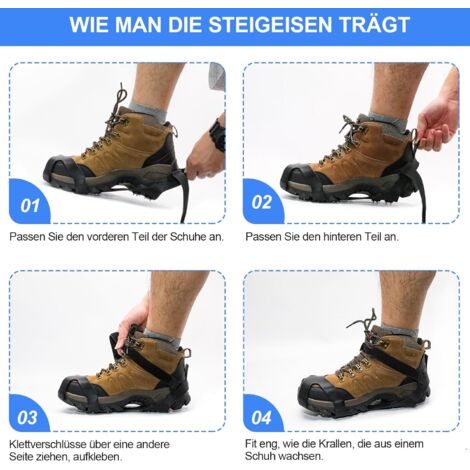 WIE MAN DIE STEIGEISEN TRÄGT

01

Passen Sie den vorderen Teil der Schuhe an.

02

Passen Sie den hinteren Teil an.

03

Klettverschlüsse über eine andere Seite ziehen, aufkleben.

04

Fit eng, wie die Krallen, die aus einem Schuh wachsen.