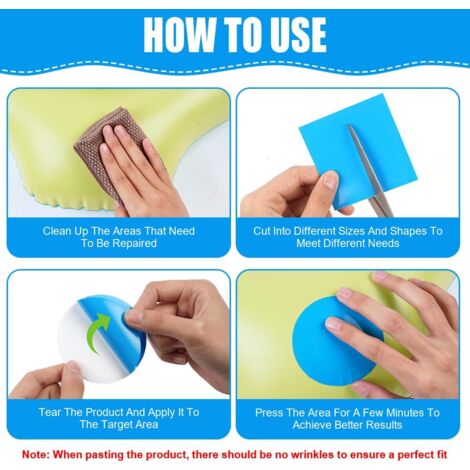 HOW TO USE

Clean Up The Areas That Need To Be Repaired

Cut Into Different Sizes And Shapes To Meet Different Needs

Tear The Product And Apply It To The Target Area

Press The Area For A Few Minutes To Achieve Better Results

Note: When pasting the product, there should be no wrinkles to ensure a perfect fit