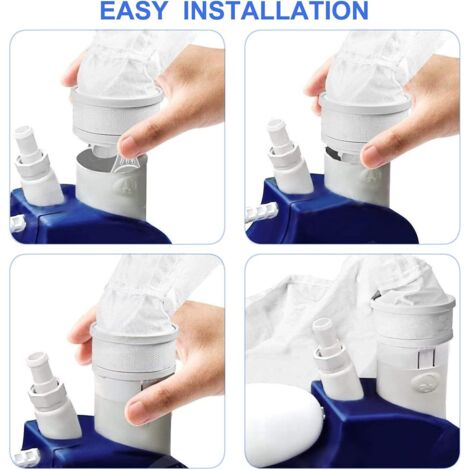 EASY INSTALLATION