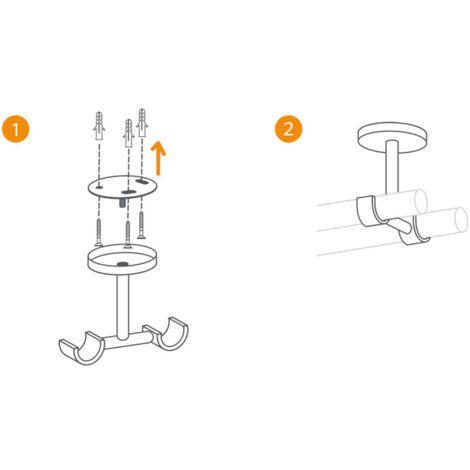 1

2