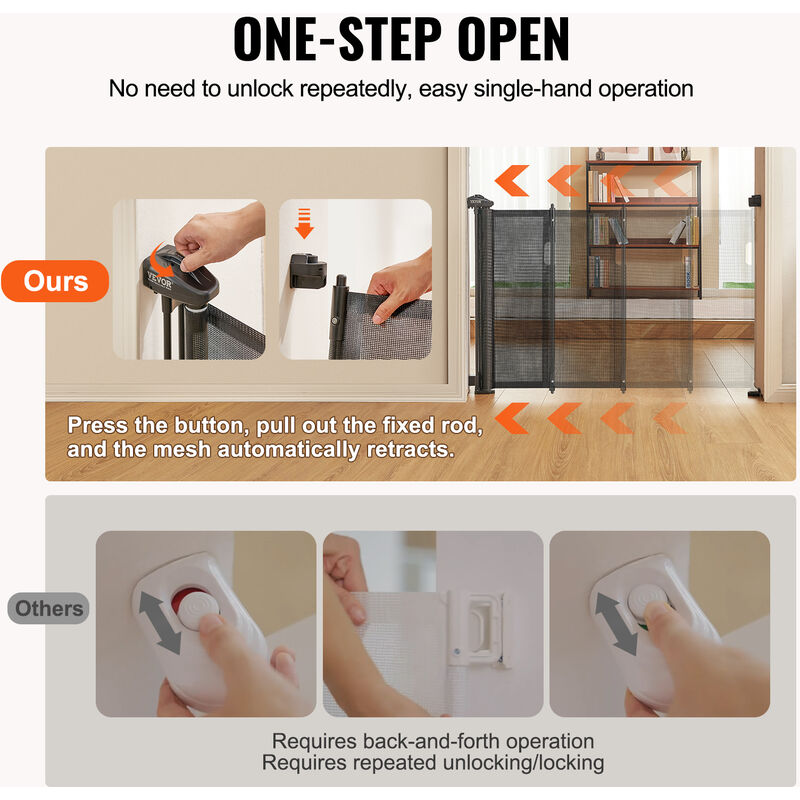 ONE-STEP OPEN

No need to unlock repeatedly, easy single-hand operation

Ours

VEVOR

Press the button, pull out the fixed rod, and the mesh automatically retracts.

Others

Requires back-and-forth operation
Requires repeated unlocking/locking