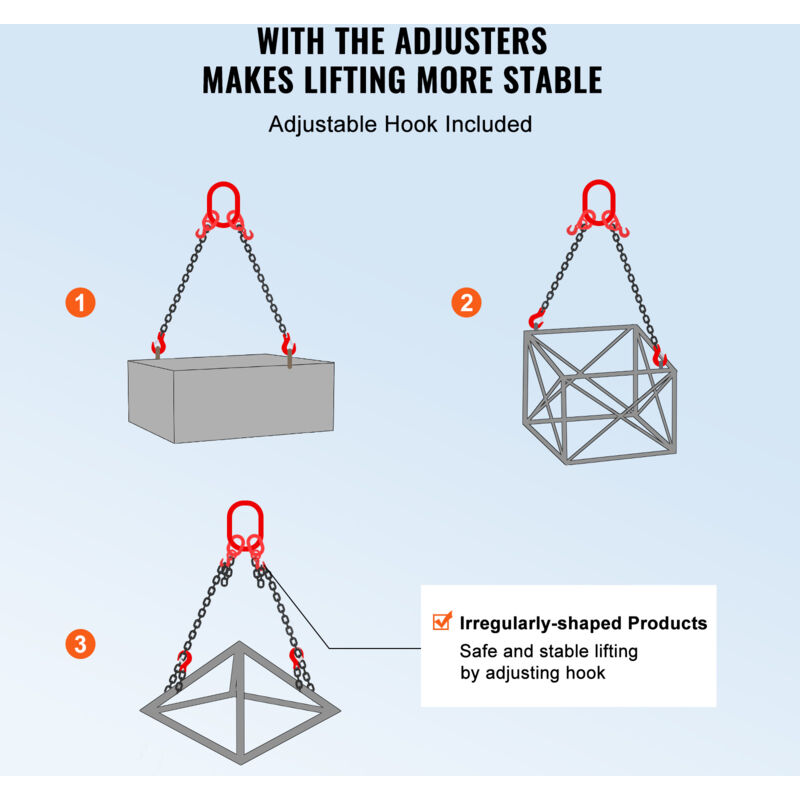 WITH THE ADJUSTERS MAKES LIFTING MORE STABLE

Adjustable Hook Included

1

2

3

Irregularly-shaped Products

Safe and stable lifting by adjusting hook