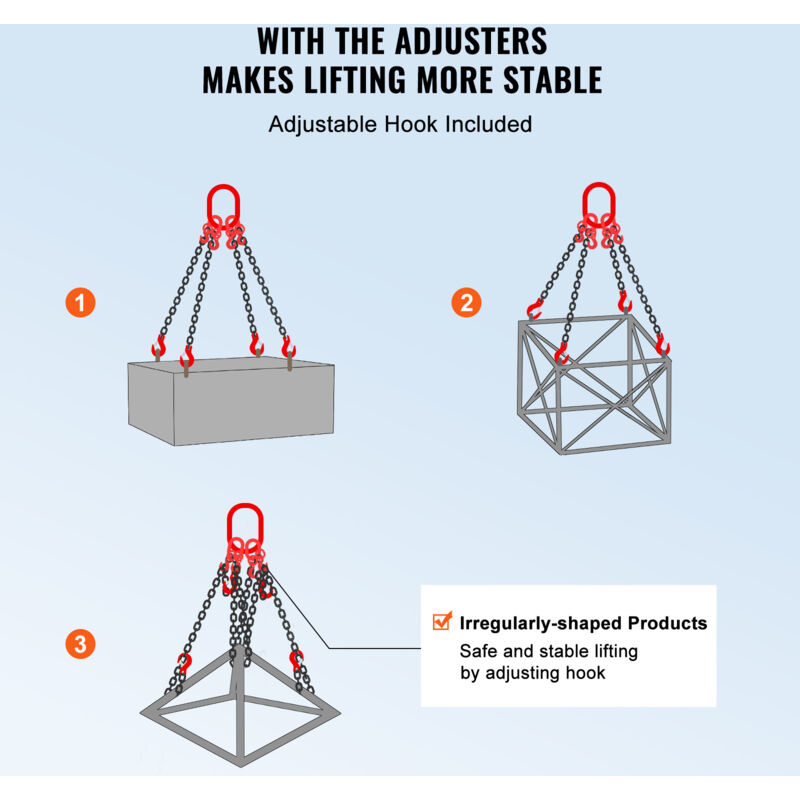 WITH THE ADJUSTERS
MAKES LIFTING MORE STABLE

Adjustable Hook Included

1

2

3

Irregularly-shaped Products
Safe and stable lifting by adjusting hook