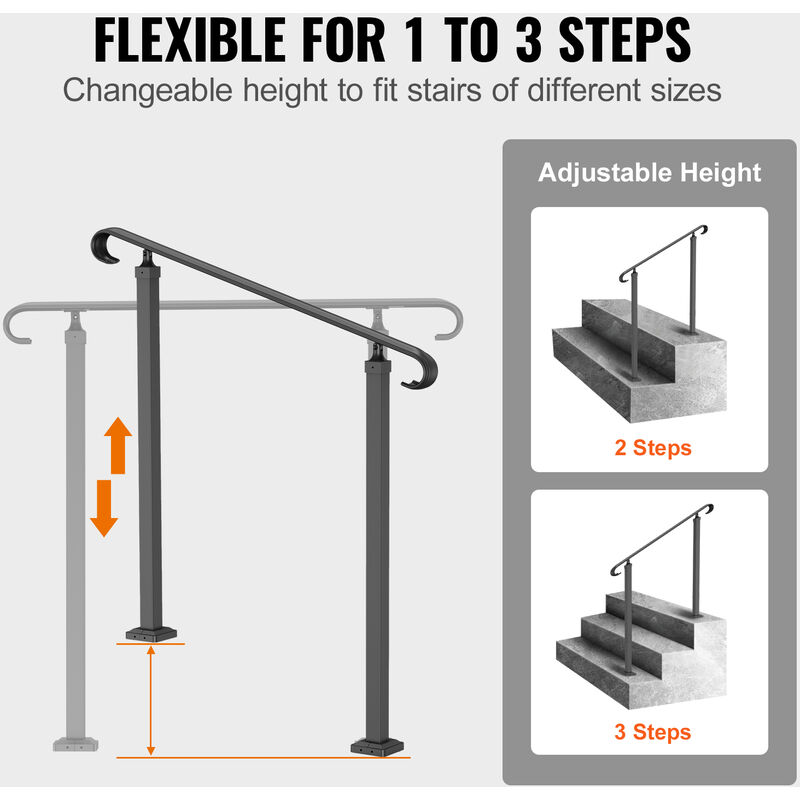 FLEXIBLE FOR 1 TO 3 STEPS
Changeable height to fit stairs of different sizes

Adjustable Height

2 Steps

3 Steps