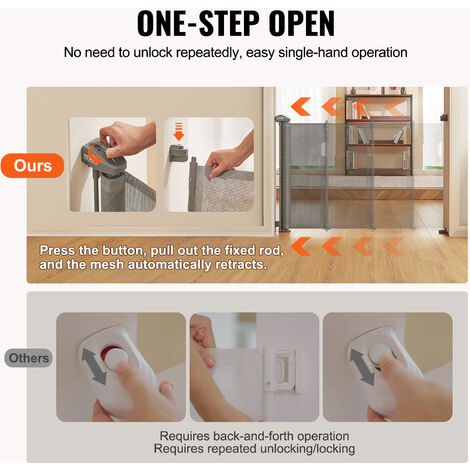 ONE-STEP OPEN

No need to unlock repeatedly, easy single-hand operation

Ours

Press the button, pull out the fixed rod, and the mesh automatically retracts.

Others

Requires back-and-forth operation
Requires repeated unlocking/locking