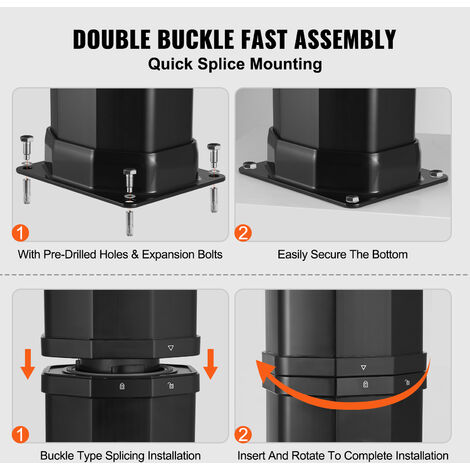 DOUBLE BUCKLE FAST ASSEMBLY
Quick Splice Mounting

1
With Pre-Drilled Holes & Expansion Bolts

2
Easily Secure The Bottom

1
Buckle Type Splicing Installation

2
Insert And Rotate To Complete Installation