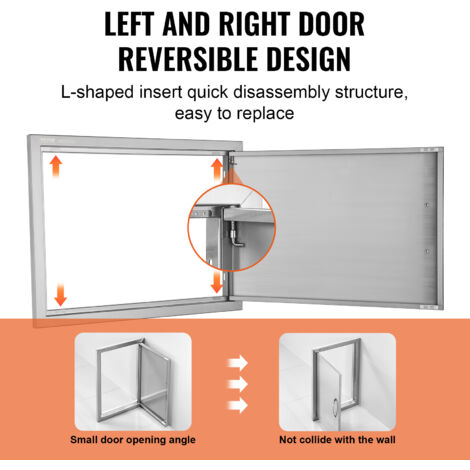 LEFT AND RIGHT DOOR REVERSIBLE DESIGN

L-shaped insert quick disassembly structure, easy to replace

Small door opening angle

Not collide with the wall