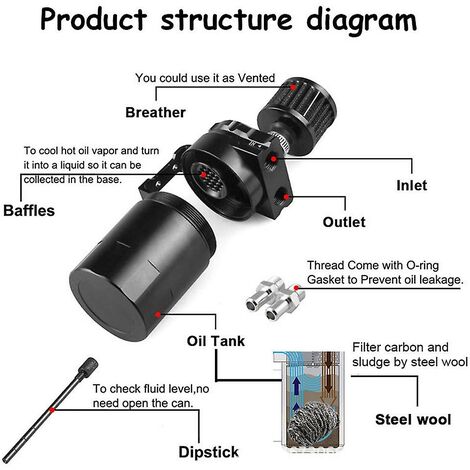 Product structure diagram

You could use it as Vented

Breather

To cool hot oil vapor and turn it into a liquid so it can be collected in the base.

Baffles

IN

Inlet

Outlet

Thread Come with O-ring Gasket to Prevent oil leakage.

Oil Tank

Filter carbon and sludge by steel wool

Steel wool

To check fluid level,no need open the can.

Dipstick