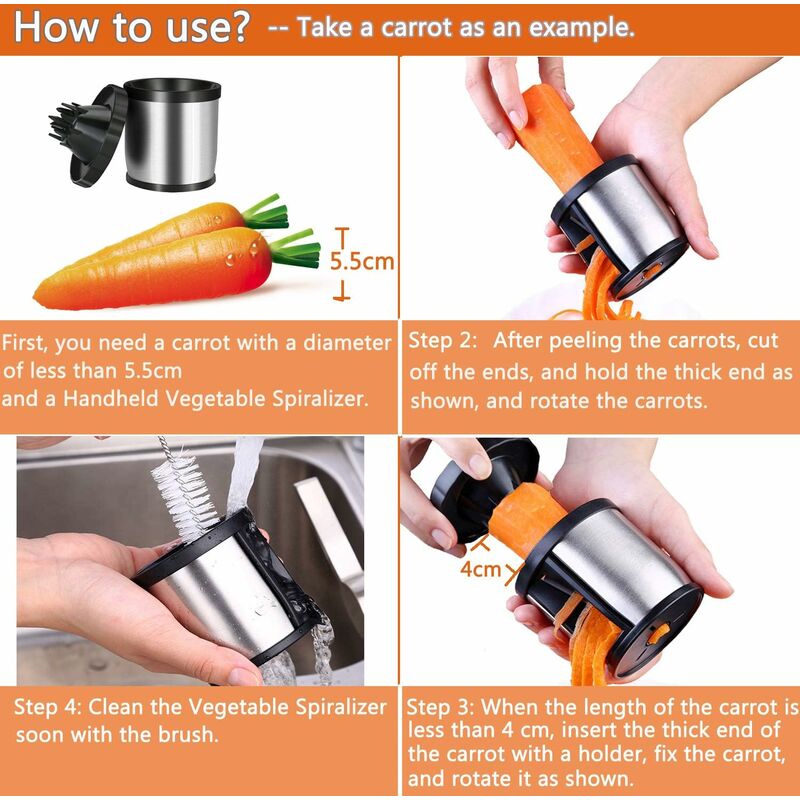 How to use? -- Take a carrot as an example.

5.5cm

First, you need a carrot with a diameter of less than 5.5cm and a Handheld Vegetable Spiralizer.

Step 2: After peeling the carrots, cut off the ends, and hold the thick end as shown, and rotate the carrots.

4cm

Step 4: Clean the Vegetable Spiralizer soon with the brush.

Step 3: When the length of the carrot is less than 4 cm, insert the thick end of the carrot with a holder, fix the carrot, and rotate it as shown.