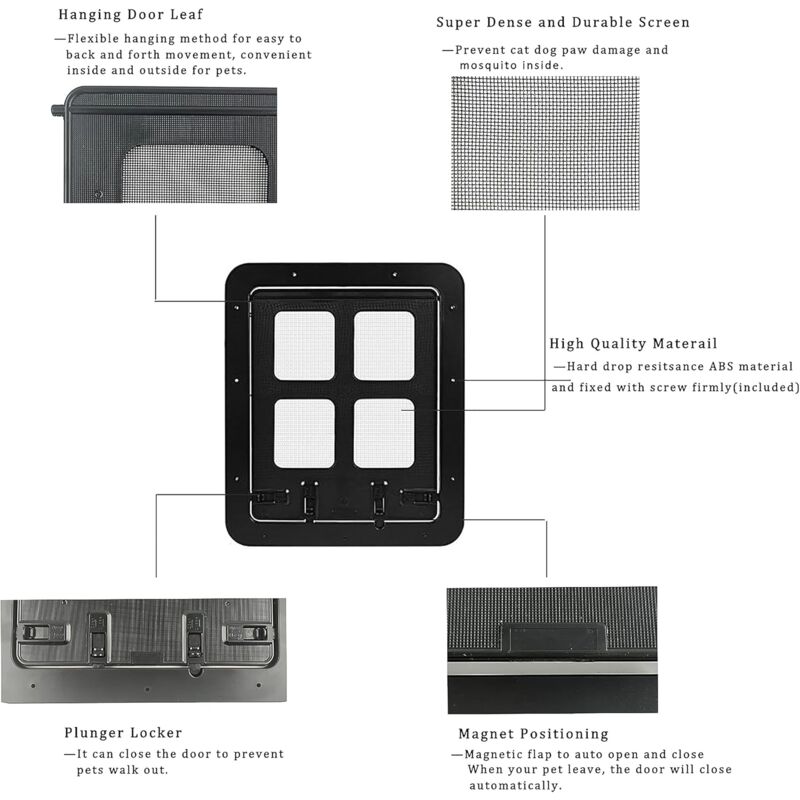 Hanging Door Leaf

—Flexible hanging method for easy to back and forth movement, convenient inside and outside for pets.

Super Dense and Durable Screen

—Prevent cat dog paw damage and mosquito inside.

High Quality Materail

—Hard drop resitsance ABS material and fixed with screw firmly(included)

Plunger Locker

—It can close the door to prevent pets walk out.

Magnet Positioning

—Magnetic flap to auto open and close When your pet leave, the door will close automatically.