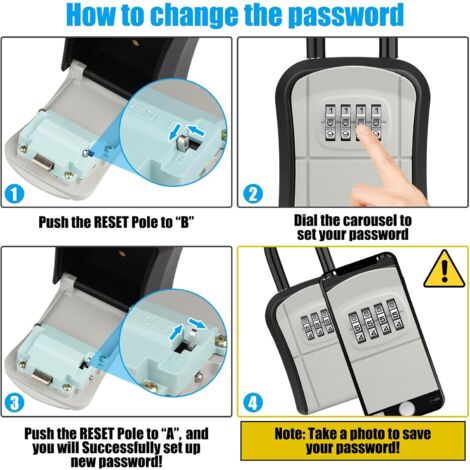 How to change the password

1

Push the RESET Pole to "B"

2

Dial the carousel to set your password

3

Push the RESET Pole to "A", and you will Successfully set up new password!

4

Note: Take a photo to save your password!