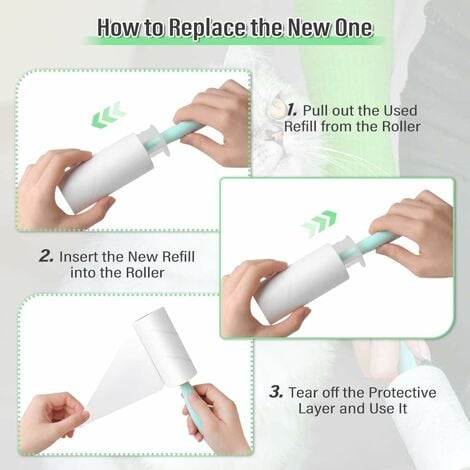 How to Replace the New One

1. Pull out the Used Refill from the Roller

2. Insert the New Refill into the Roller

3. Tear off the Protective Layer and Use It