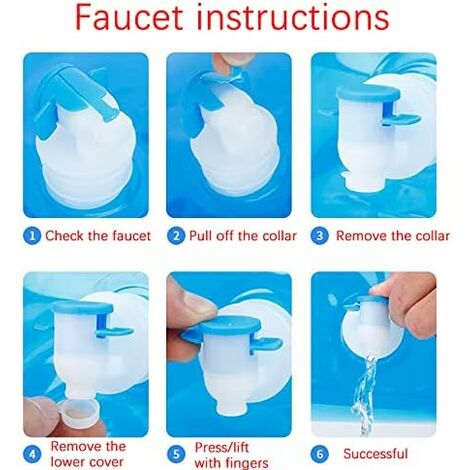 Faucet instructions

1 Check the faucet

2 Pull off the collar

3 Remove the collar

4 Remove the lower cover

5 Press/lift with fingers

6 Successful