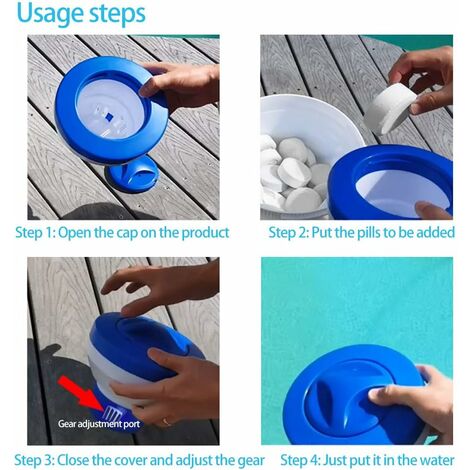 Usage steps

Step 1: Open the cap on the product

Step 2: Put the pills to be added

Gear adjustment port

Step 3: Close the cover and adjust the gear

Step 4: Just put it in the water