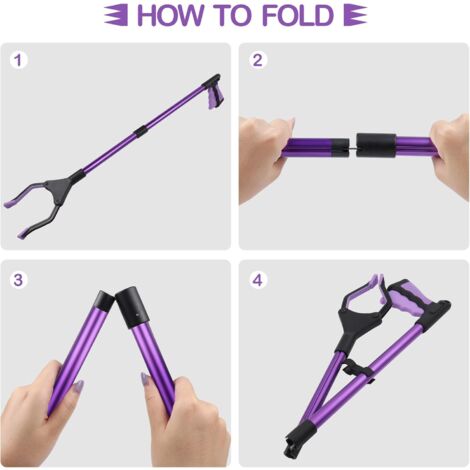 HOW TO FOLD

1

2

3

4