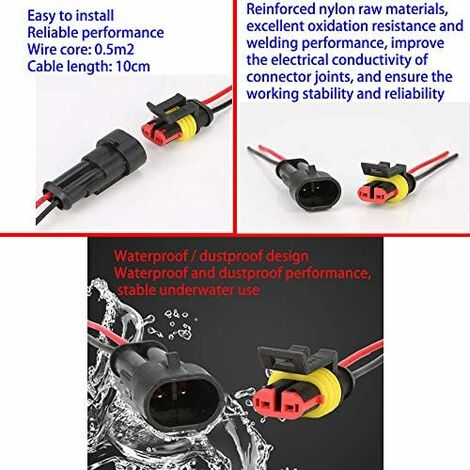 Easy to install
Reliable performance
Wire core: 0.5m2
Cable length: 10cm

Reinforced nylon raw materials, excellent oxidation resistance and welding performance, improve the electrical conductivity of connector joints, and ensure the working stability and reliability

Waterproof / dustproof design
Waterproof and dustproof performance, stable underwater use